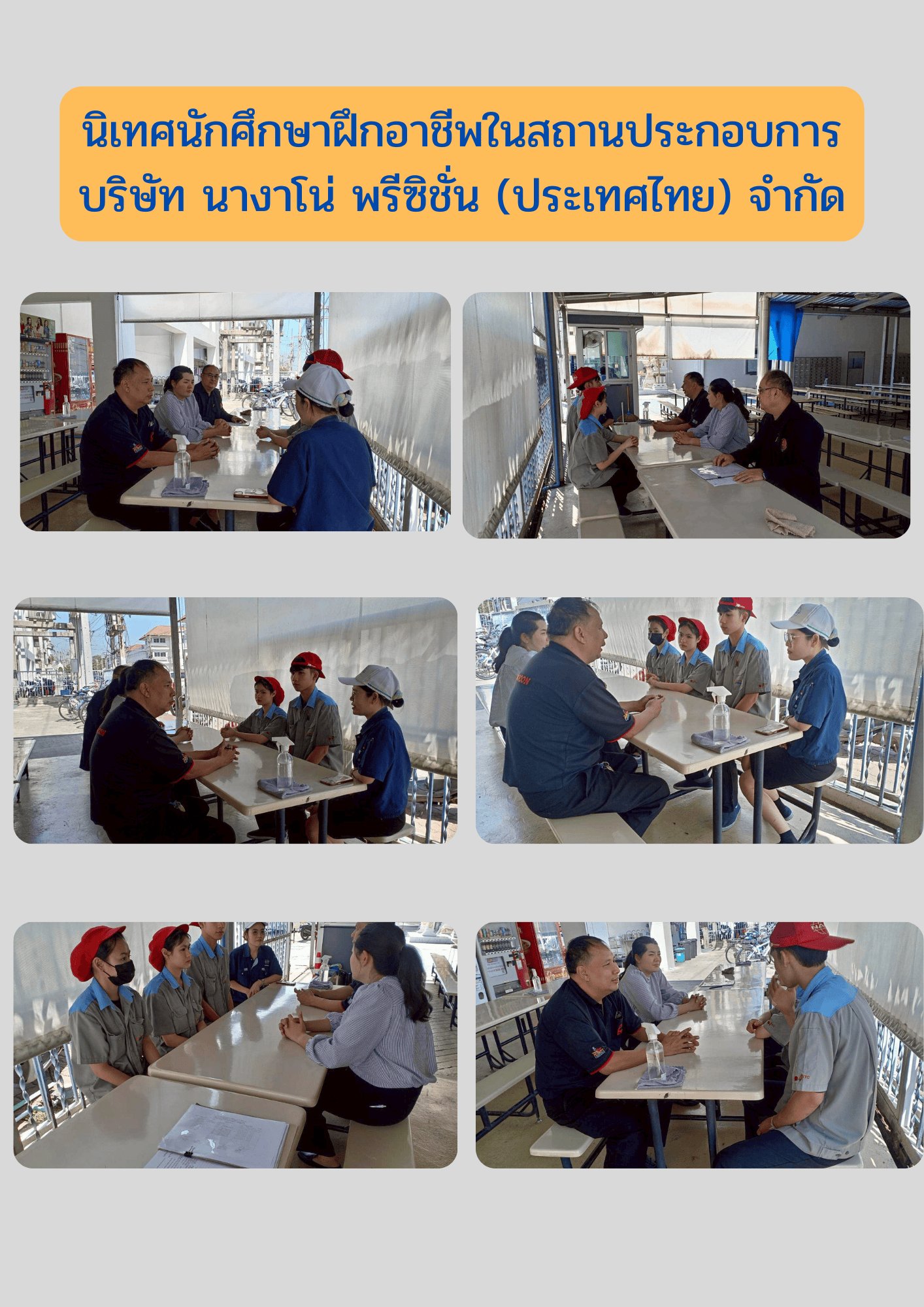 นิเทศนักศึกษาฝึกอาชีพในสถานประกอบการ บริษัท นางาโน่ พรีซิชั่น (ประเทศไทย) จำกัด